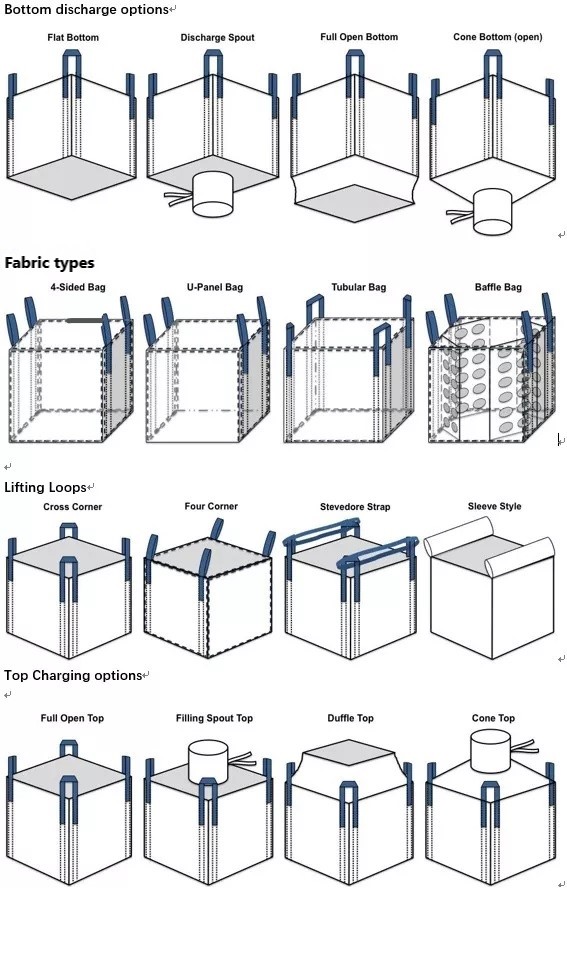 Bottom discharge options

Flat Bottom

Discharge Spout

Full Open Bottom

Cone Bottom (open)

Fabric types

4-Sided Bag

U-Panel Bag

Tubular Bag

Baffle Bag

Lifting Loops

Cross Corner

Four Corner

Stevedore Strap

Sleeve Style

Top Charging options

Full Open Top

Filling Spout Top

Duffle Top

Cone Top